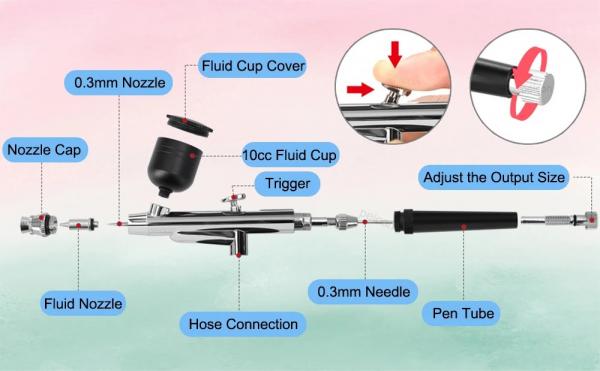 Fluid Cup Cover

0.3mm Nozzle

Nozzle Cap

10cc Fluid Cup

Trigger

Adjust the Output Size

Fluid Nozzle

Hose Connection

0.3mm Needle

Pen Tube